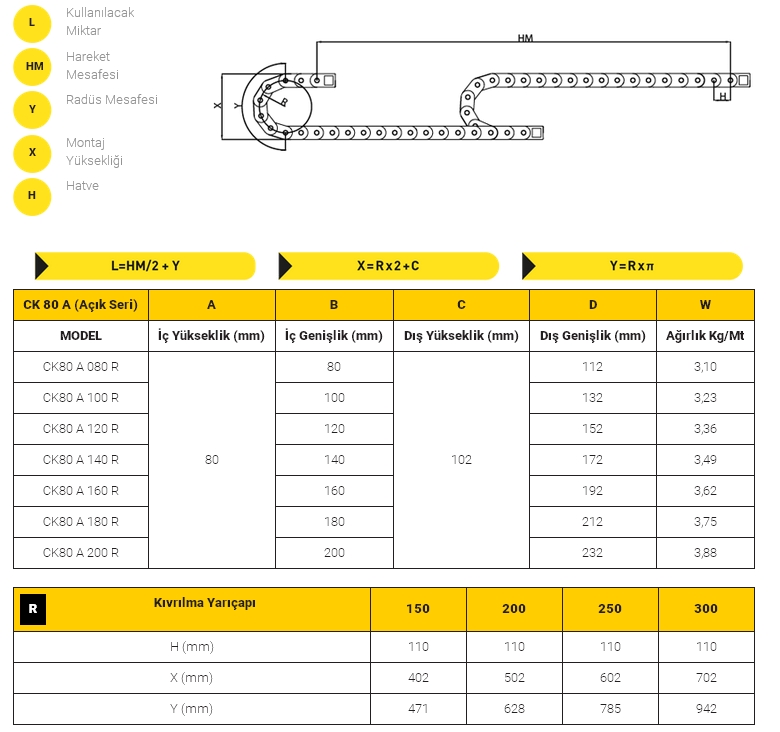 L Kullanılacak Miktar

HM Hareket Mesafesi

Y Radüs Mesafesi

X Montaj Yüksekliği

H Hatve

HM

X

Y

R

H

L=HM/2 + Y

X=Rx2+C

Y=Rxπ

| CK 80 A (Açık Seri) | A | B | C | D | W |
|---|---|---|---|---|---|
| MODEL | İç Yükseklik (mm) | İç Genişlik (mm) | Dış Yükseklik (mm) | Dış Genişlik (mm) | Ağırlık Kg/Mt |
| CK80 A 080 R | 80 | 80 | 102 | 112 | 3,10 |
| CK80 A 100 R | | 100 | | 132 | 3,23 |
| CK80 A 120 R | | 120 | | 152 | 3,36 |
| CK80 A 140 R | | 140 | | 172 | 3,49 |
| CK80 A 160 R | | 160 | | 192 | 3,62 |
| CK80 A 180 R | | 180 | | 212 | 3,75 |
| CK80 A 200 R | | 200 | | 232 | 3,88 |

| R Kıvrılma Yarıçapı | 150 | 200 | 250 | 300 |
|---|---|---|---|---|
| H (mm) | 110 | 110 | 110 | 110 |
| X (mm) | 402 | 502 | 602 | 702 |
| Y (mm) | 471 | 628 | 785 | 942 |